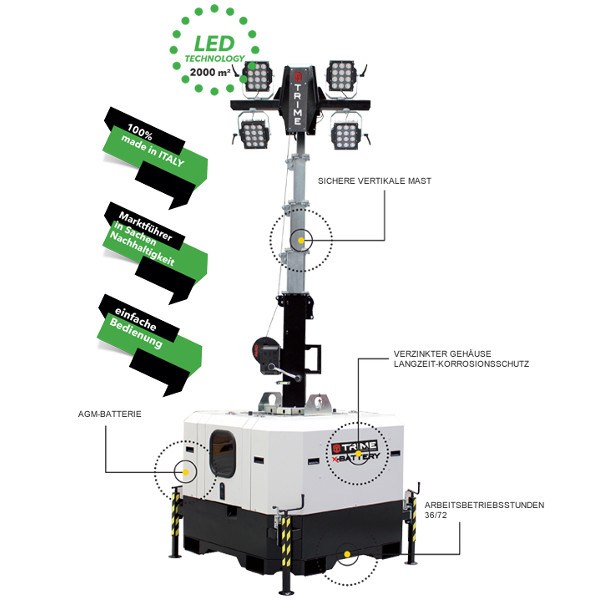 LED
TECHNOLOGY
2000 m²

TRIME

100%
made in ITALY

Marktführer
in Sachen
Nachhaltigkeit

einfache
Bedienung

SICHERE VERTIKALE MAST

VERZINKTER GEHÄUSE
LANGZEIT-KORROSIONSSCHUTZ

AGM-BATTERIE

TRIME
X-BATTERY

ARBEITSBETRIEBSSTUNDEN
36/72