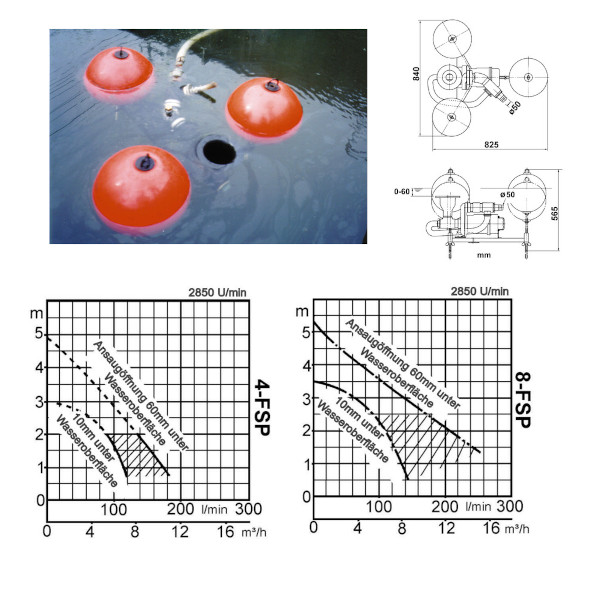 840
ø50
825
0-60
ø50
565
mm

2850 U/min
m
5
4
3
2
1
0
Ansaugöffnung 60mm unter Wasseroberfläche
10mm unter Wasseroberfläche
4-FSP
100
200
l/min
300
0
4
8
12
16
m³/h

2850 U/min
m
5
4
3
2
1
0
Ansaugöffnung 60mm unter Wasseroberfläche
10mm unter Wasseroberfläche
8-FSP
100
200
l/min
300
0
4
8
12
16
m³/h